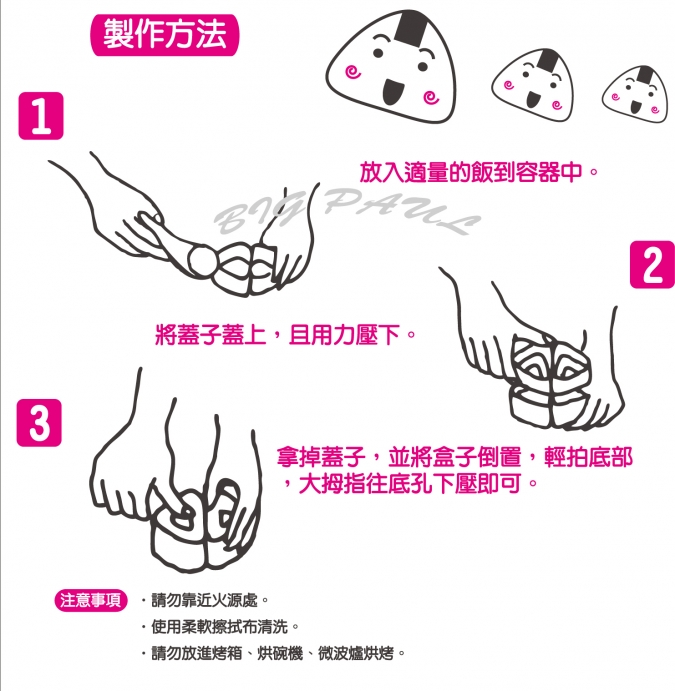 製作方法

1

放入適量的飯到容器中。

BIG PAUL

2

將蓋子蓋上，且用力壓下。

3

拿掉蓋子，並將盒子倒置，輕拍底部，大拇指往底孔下壓即可。

注意事項
・請勿靠近火源處。
・使用柔軟擦拭布清洗。
・請勿放進烤箱、烘碗機、微波爐烘烤。