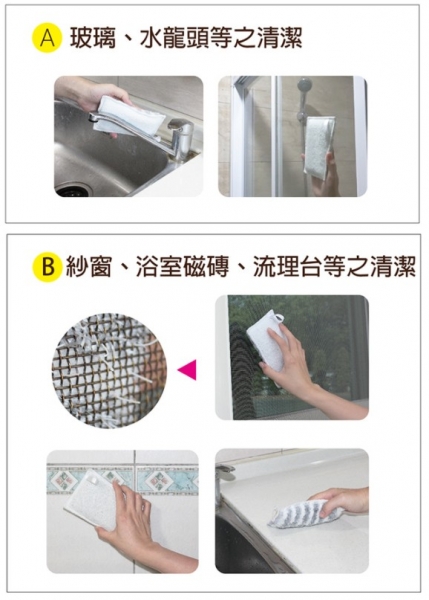 A 玻璃、水龍頭等之清潔

B 紗窗、浴室磁磚、流理台等之清潔