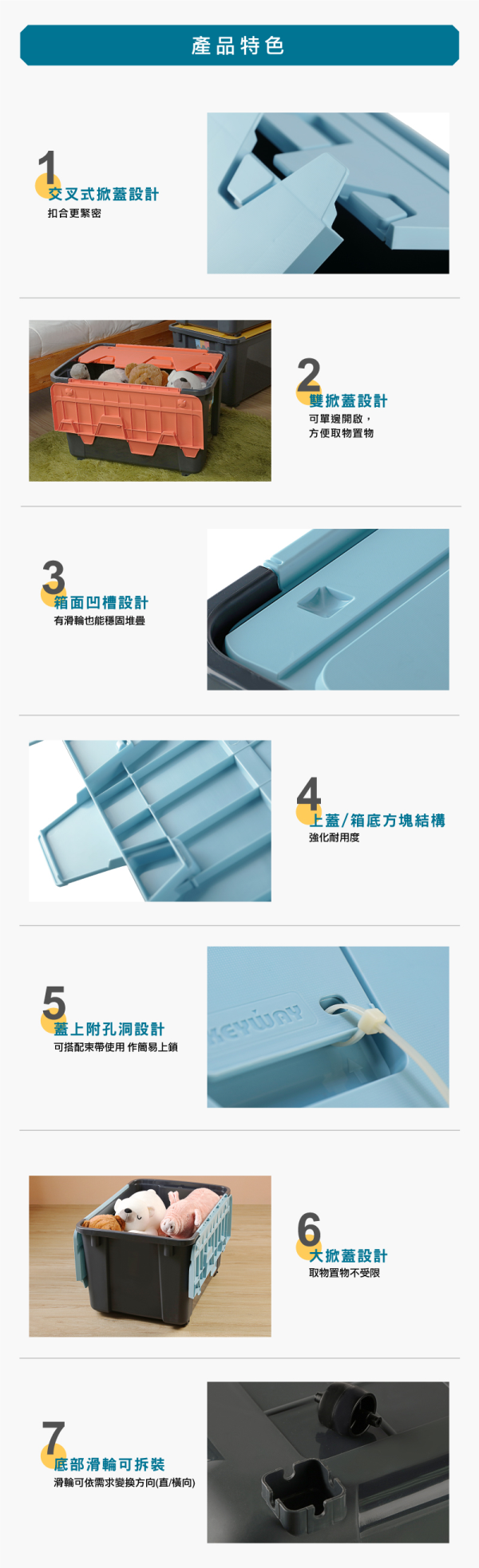 產品特色

1
交叉式掀蓋設計
扣合更緊密

2
雙掀蓋設計
可單邊開啟，
方便取物置物

3
箱面凹槽設計
有滑輪也能穩固堆疊

4
上蓋/箱底方塊結構
強化耐用度

5
蓋上附孔洞設計
可搭配束帶使用 作簡易上鎖

KEYWAY

6
大掀蓋設計
取物置物不受限

7
底部滑輪可拆裝
滑輪可依需求變換方向(直/橫向)