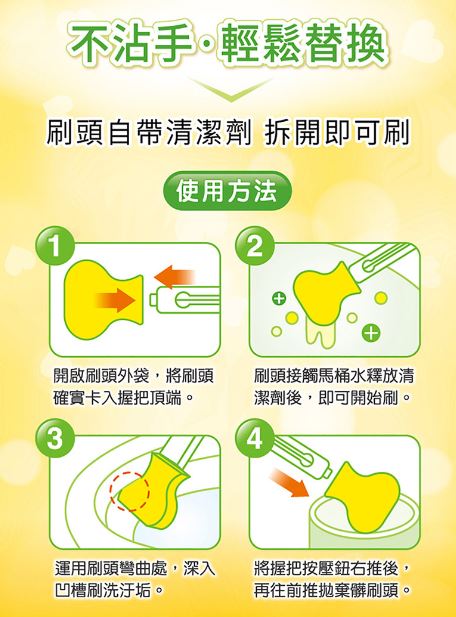 不沾手·輕鬆替換

刷頭自帶清潔劑 拆開即可刷

使用方法

1

開啟刷頭外袋，將刷頭確實卡入握把頂端。

2

刷頭接觸馬桶水釋放清潔劑後，即可開始刷。

3

運用刷頭彎曲處，深入凹槽刷洗汙垢。

4

將握把按壓鈕右推後，再往前推拋棄髒刷頭。