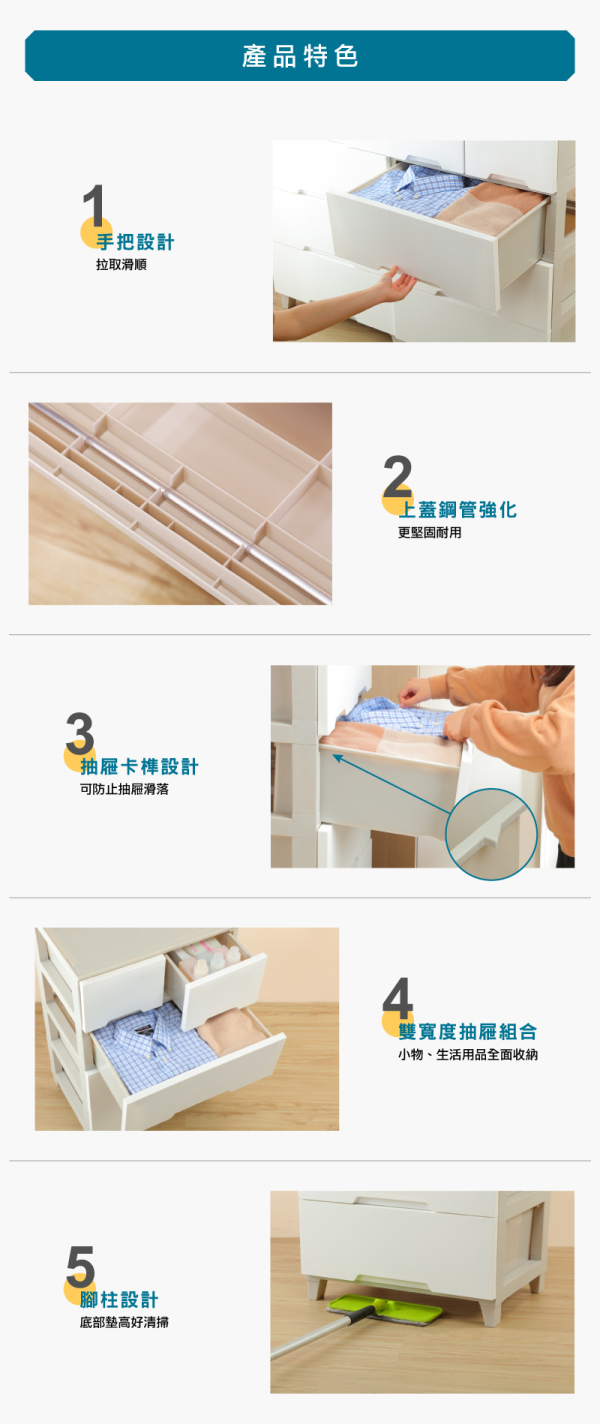 產品特色

1
手把設計
拉取滑順

2
上蓋鋼管強化
更堅固耐用

3
抽屜卡榫設計
可防止抽屜滑落

4
雙寬度抽屜組合
小物、生活用品全面收納

5
腳柱設計
底部墊高好清掃