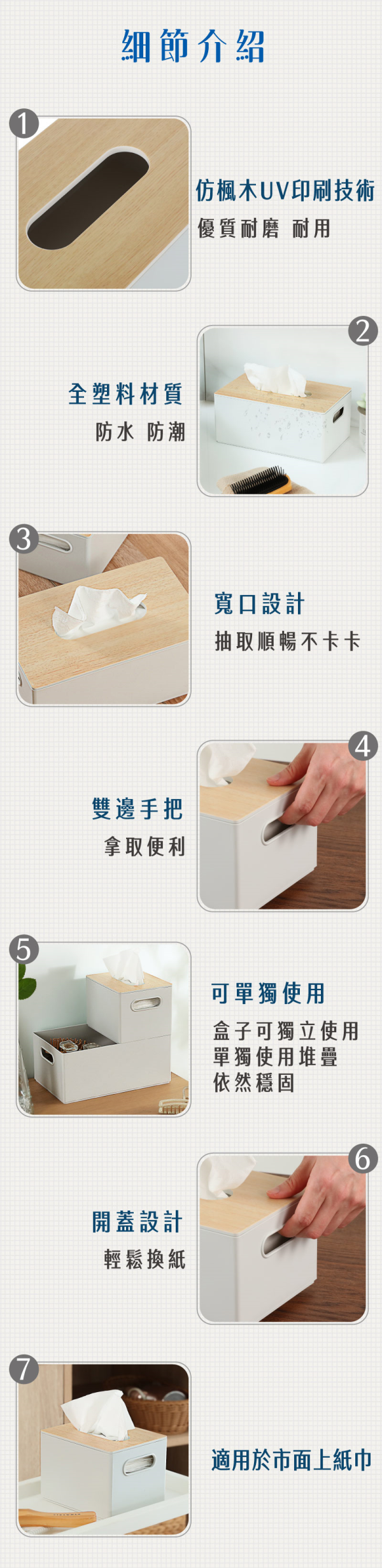 細節介紹

1

仿楓木UV印刷技術

優質耐磨 耐用

2

全塑料材質

防水 防潮

3

寬口設計

抽取順暢不卡卡

4

雙邊手把

拿取便利

5

可單獨使用

盒子可獨立使用
單獨使用堆疊
依然穩固

6

開蓋設計

輕鬆換紙

7

適用於市面上紙巾