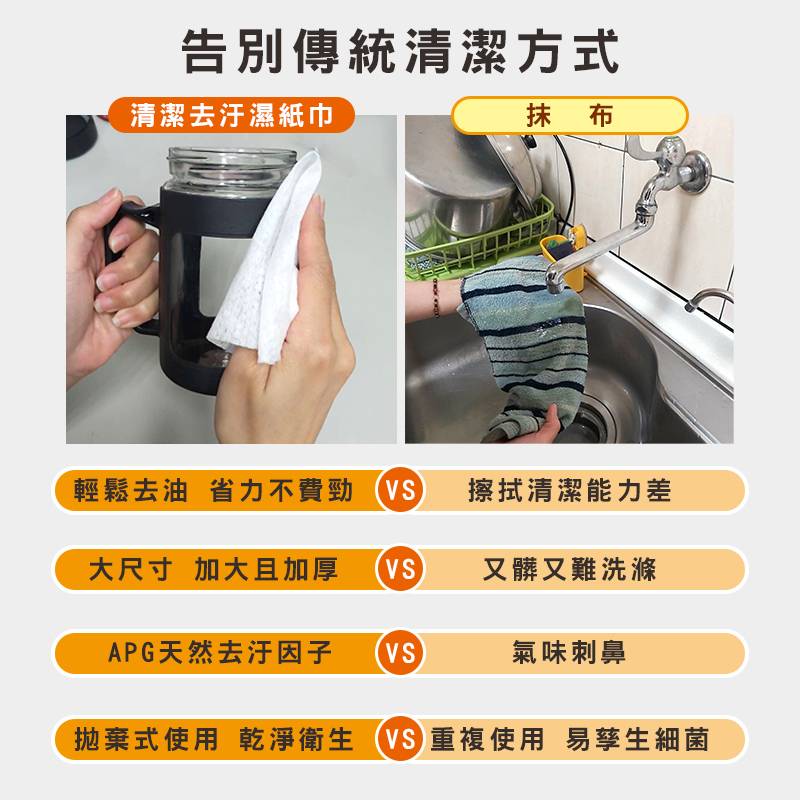 告別傳統清潔方式

清潔去汙濕紙巾

抹　布

輕鬆去油 省力不費勁 VS 擦拭清潔能力差

大尺寸 加大且加厚 VS 又髒又難洗滌

APG天然去汙因子 VS 氣味刺鼻

拋棄式使用 乾淨衛生 VS 重複使用 易孳生細菌