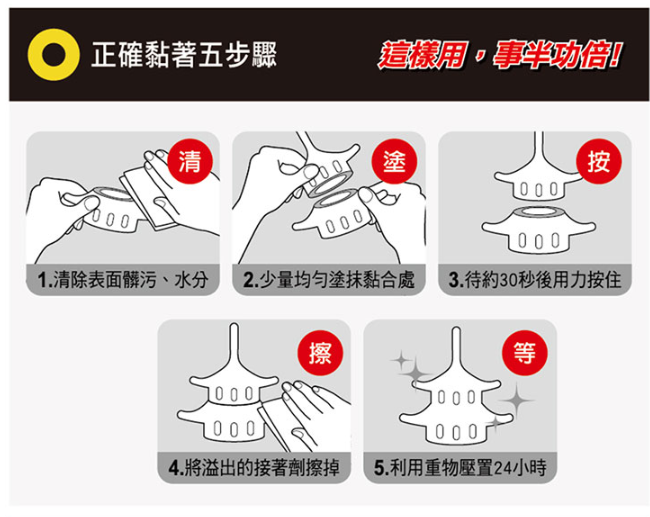 正確黏著五步驟

這樣用，事半功倍!

清

1.清除表面髒污、水分

塗

2.少量均勻塗抹黏合處

按

3.待約30秒後用力按住

擦

4.將溢出的接著劑擦掉

等

5.利用重物壓置24小時