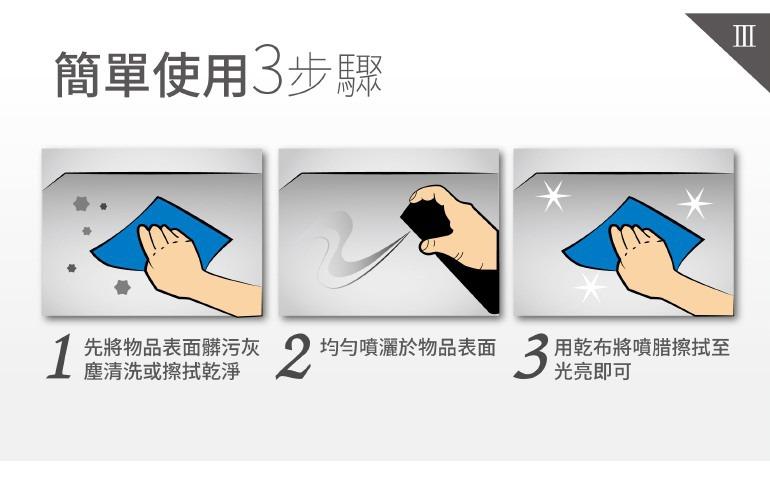 Ⅲ

簡單使用3步驟

1 先將物品表面髒污灰塵清洗或擦拭乾淨

2 均勻噴灑於物品表面

3 用乾布將噴腊擦拭至光亮即可