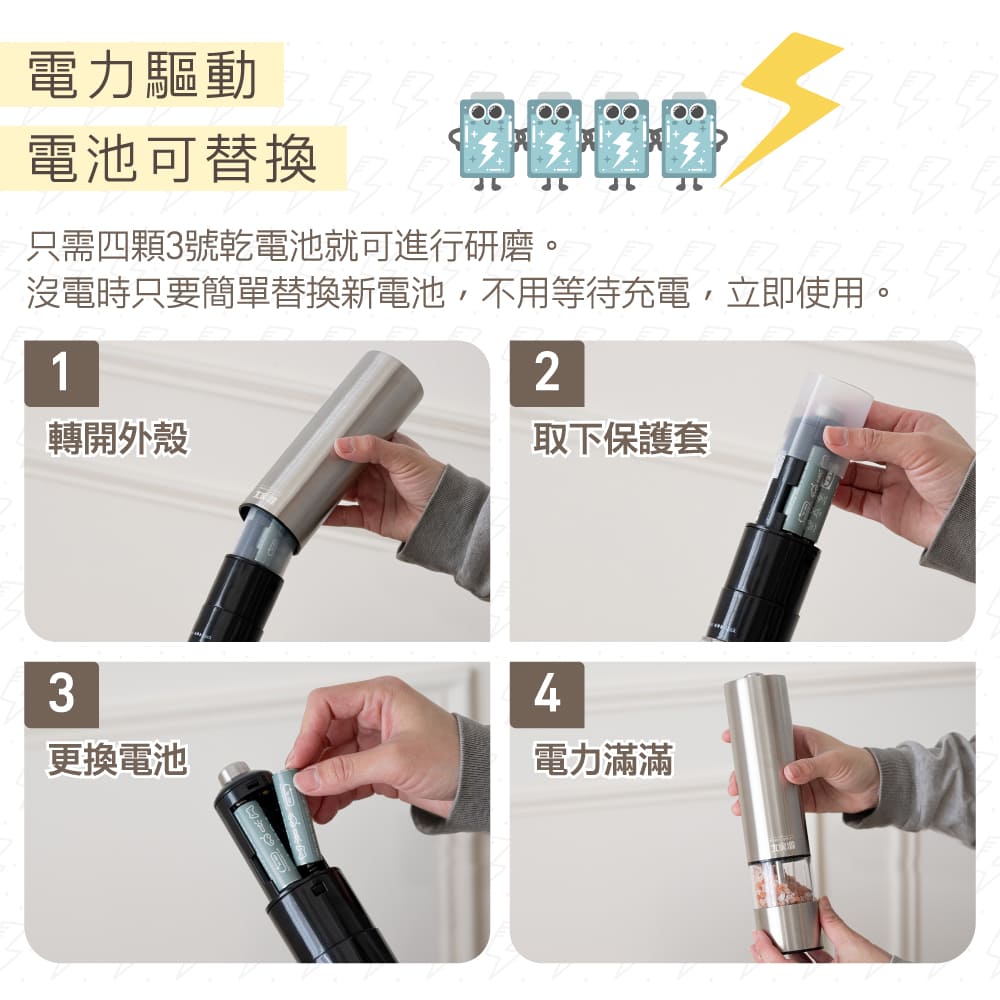 電力驅動
電池可替換

只需四顆3號乾電池就可進行研磨。
沒電時只要簡單替換新電池，不用等待充電，立即使用。

1
轉開外殼

2
取下保護套

3
更換電池

4
電力滿滿