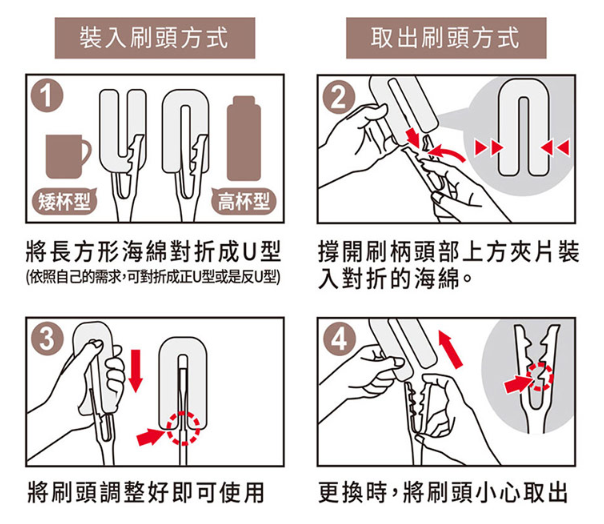 裝入刷頭方式

取出刷頭方式

1

矮杯型

高杯型

將長方形海綿對折成U型
(依照自己的需求,可對折成正U型或是反U型)

2

撐開刷柄頭部上方夾片裝入對折的海綿。

3

將刷頭調整好即可使用

4

更換時,將刷頭小心取出