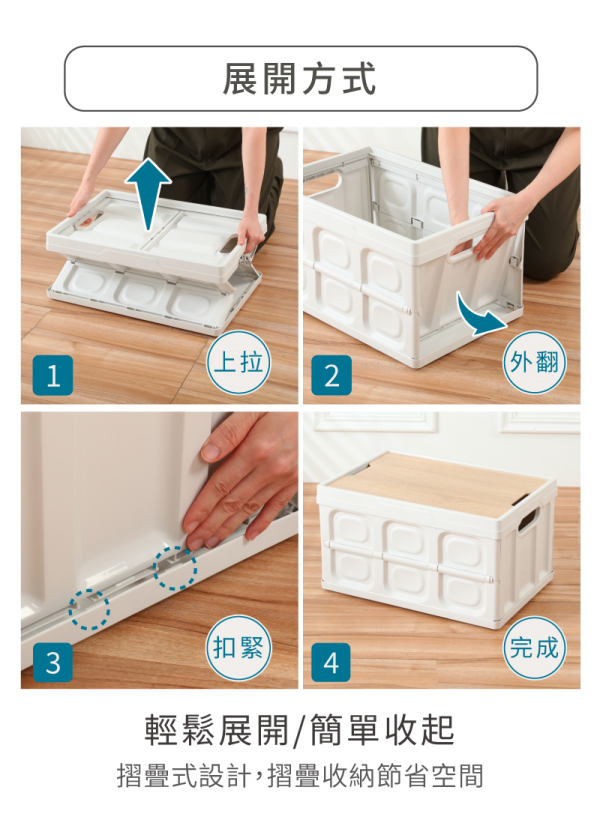 展開方式

1
上拉

2
外翻

3
扣緊

4
完成

輕鬆展開/簡單收起

摺疊式設計,摺疊收納節省空間