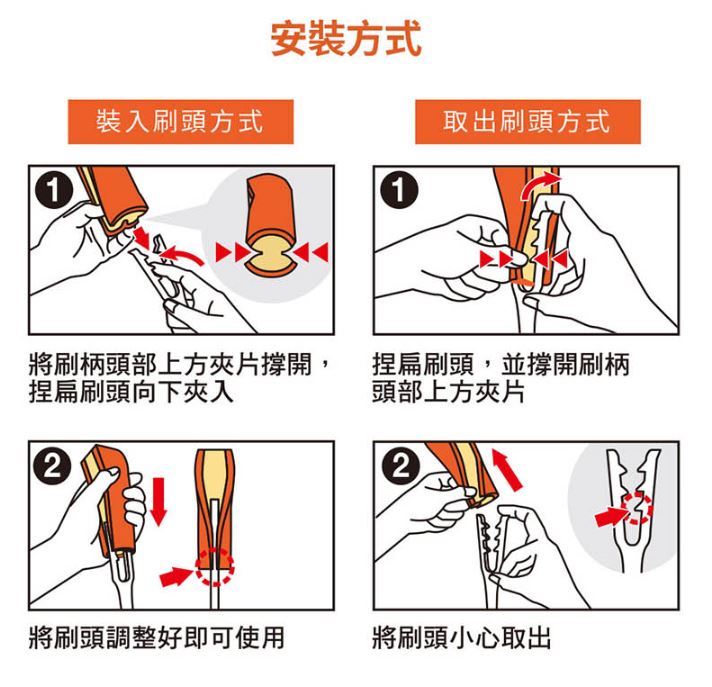 安裝方式

裝入刷頭方式

1

將刷柄頭部上方夾片撐開，捏扁刷頭向下夾入

2

將刷頭調整好即可使用

取出刷頭方式

1

捏扁刷頭，並撐開刷柄頭部上方夾片

2

將刷頭小心取出