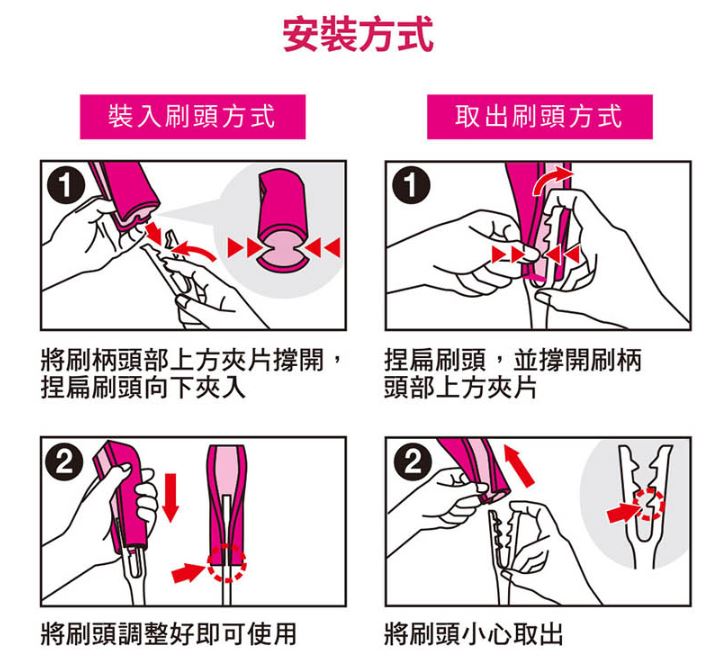 安裝方式

裝入刷頭方式

1

將刷柄頭部上方夾片撐開，捏扁刷頭向下夾入

2

將刷頭調整好即可使用

取出刷頭方式

1

捏扁刷頭，並撐開刷柄頭部上方夾片

2

將刷頭小心取出